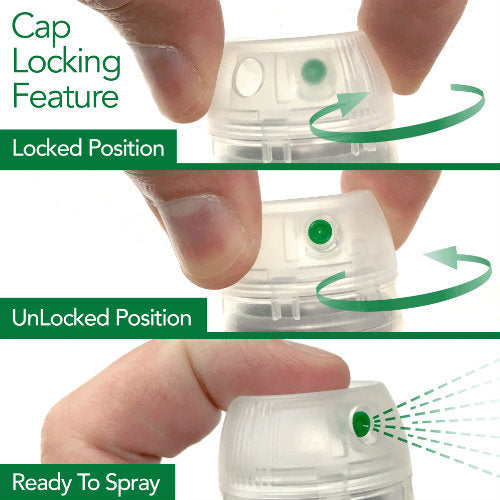 Cap Locking Feature

Locked Position

UnLocked Position

Ready To Spray